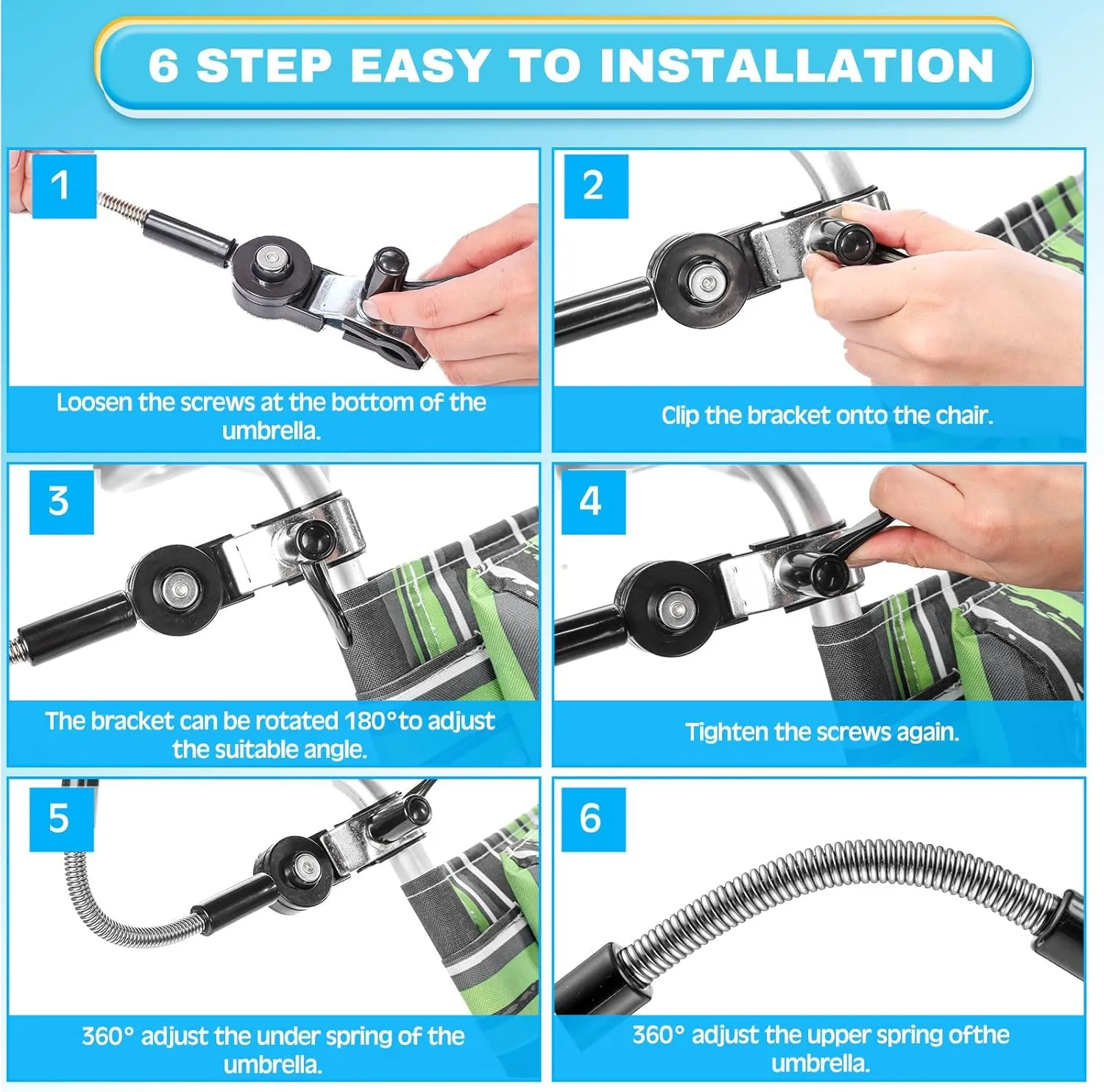 6 STEP EASY TO INSTALLATION

1

Loosen the screws at the bottom of the umbrella.

2

Clip the bracket onto the chair.

3

The bracket can be rotated 180°to adjust the suitable angle.

4

Tighten the screws again.

5

360° adjust the under spring of the umbrella.

6

360° adjust the upper spring ofthe umbrella.