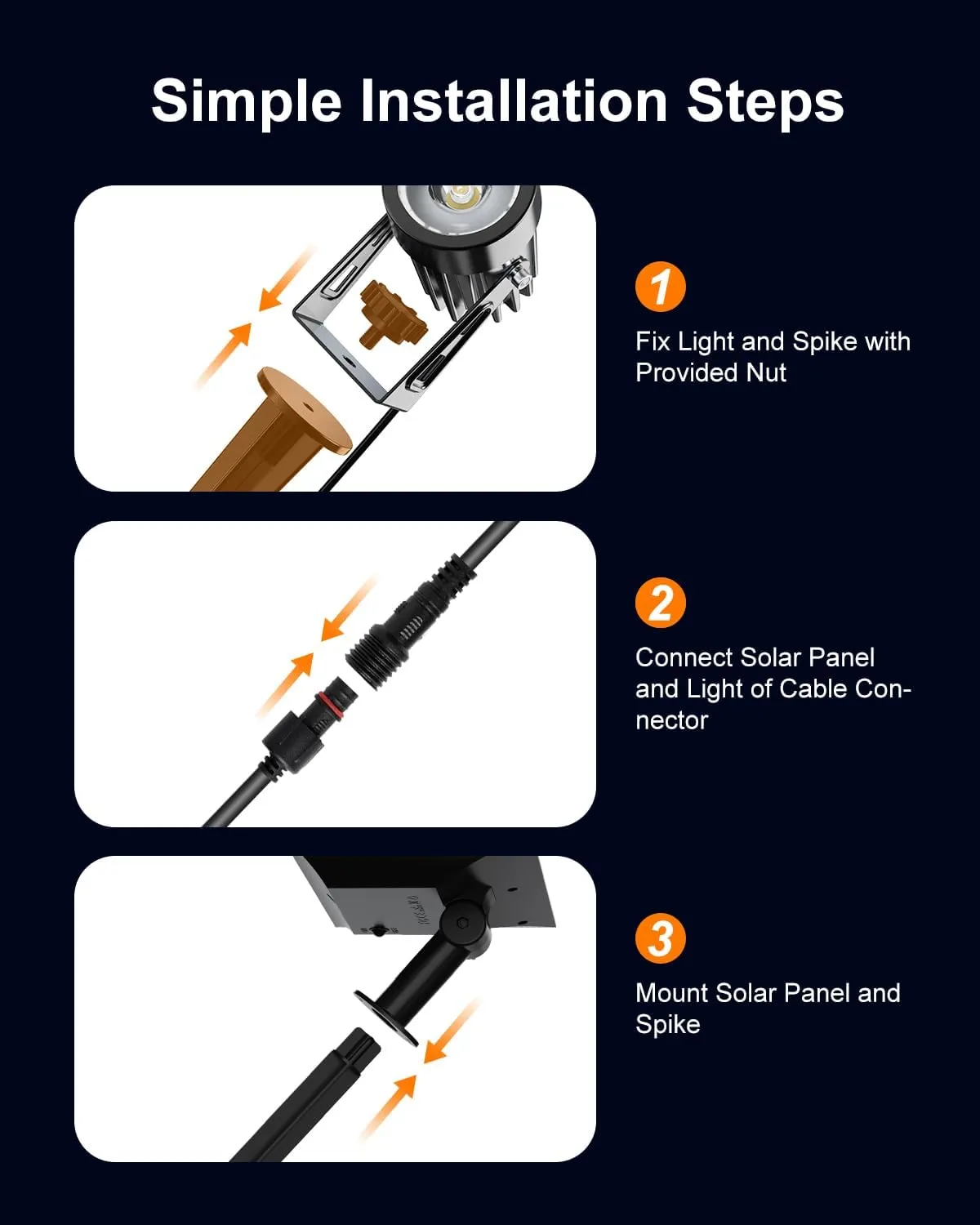 Simple Installation Steps

1

Fix Light and Spike with Provided Nut

2

Connect Solar Panel and Light of Cable Connector

3

Mount Solar Panel and Spike