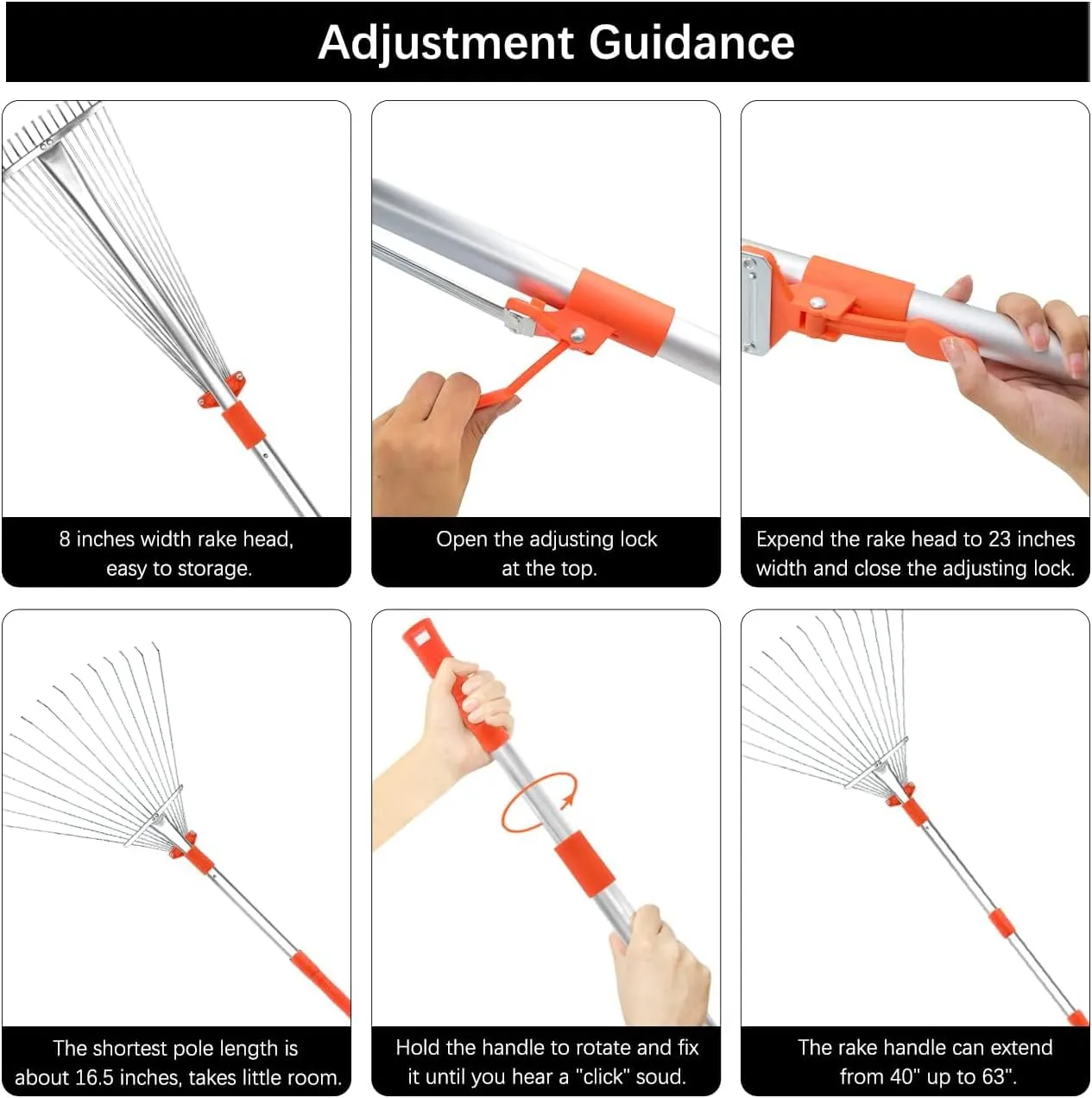 Adjustment Guidance

8 inches width rake head, easy to storage.

Open the adjusting lock at the top.

Expend the rake head to 23 inches width and close the adjusting lock.

The shortest pole length is about 16.5 inches, takes little room.

Hold the handle to rotate and fix it until you hear a "click" soud.

The rake handle can extend from 40" up to 63".