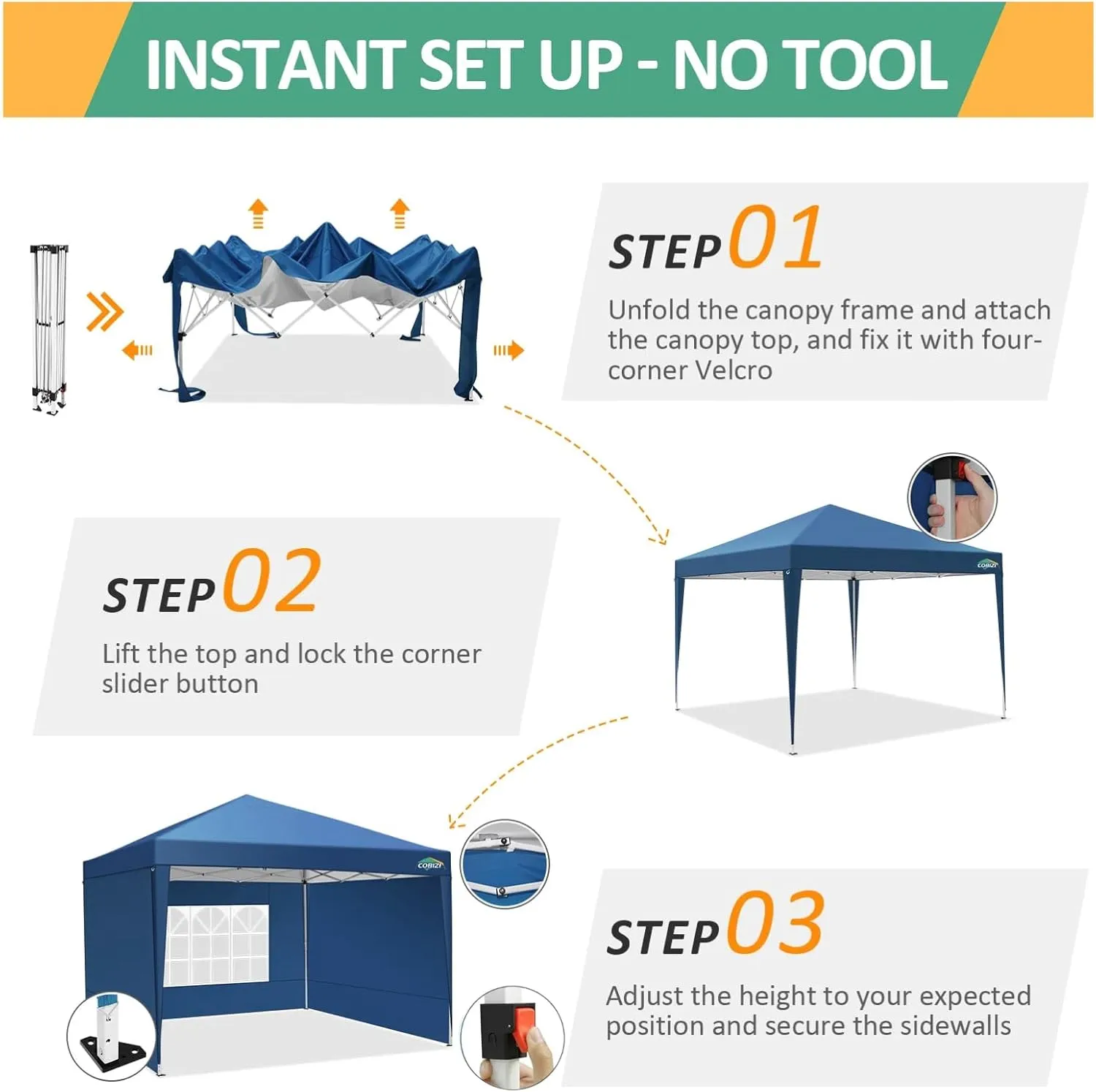 INSTANT SET UP - NO TOOL

STEP 01

Unfold the canopy frame and attach the canopy top, and fix it with four-corner Velcro

COBIZI

STEP 02

Lift the top and lock the corner slider button

COBIZI

STEP 03

Adjust the height to your expected position and secure the sidewalls