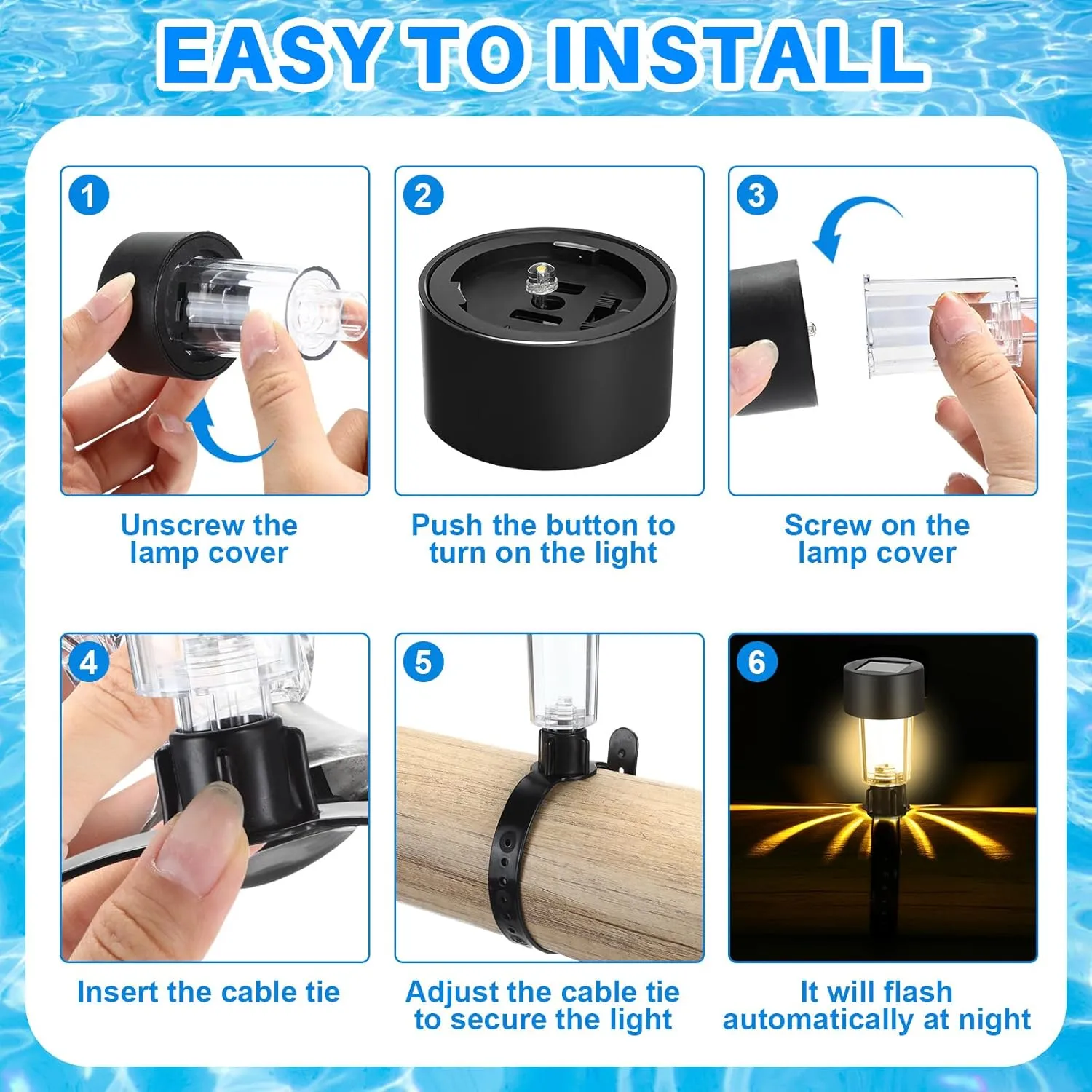 EASY TO INSTALL

1
Unscrew the lamp cover

2
Push the button to turn on the light

3
Screw on the lamp cover

4
Insert the cable tie

5
Adjust the cable tie to secure the light

6
It will flash automatically at night