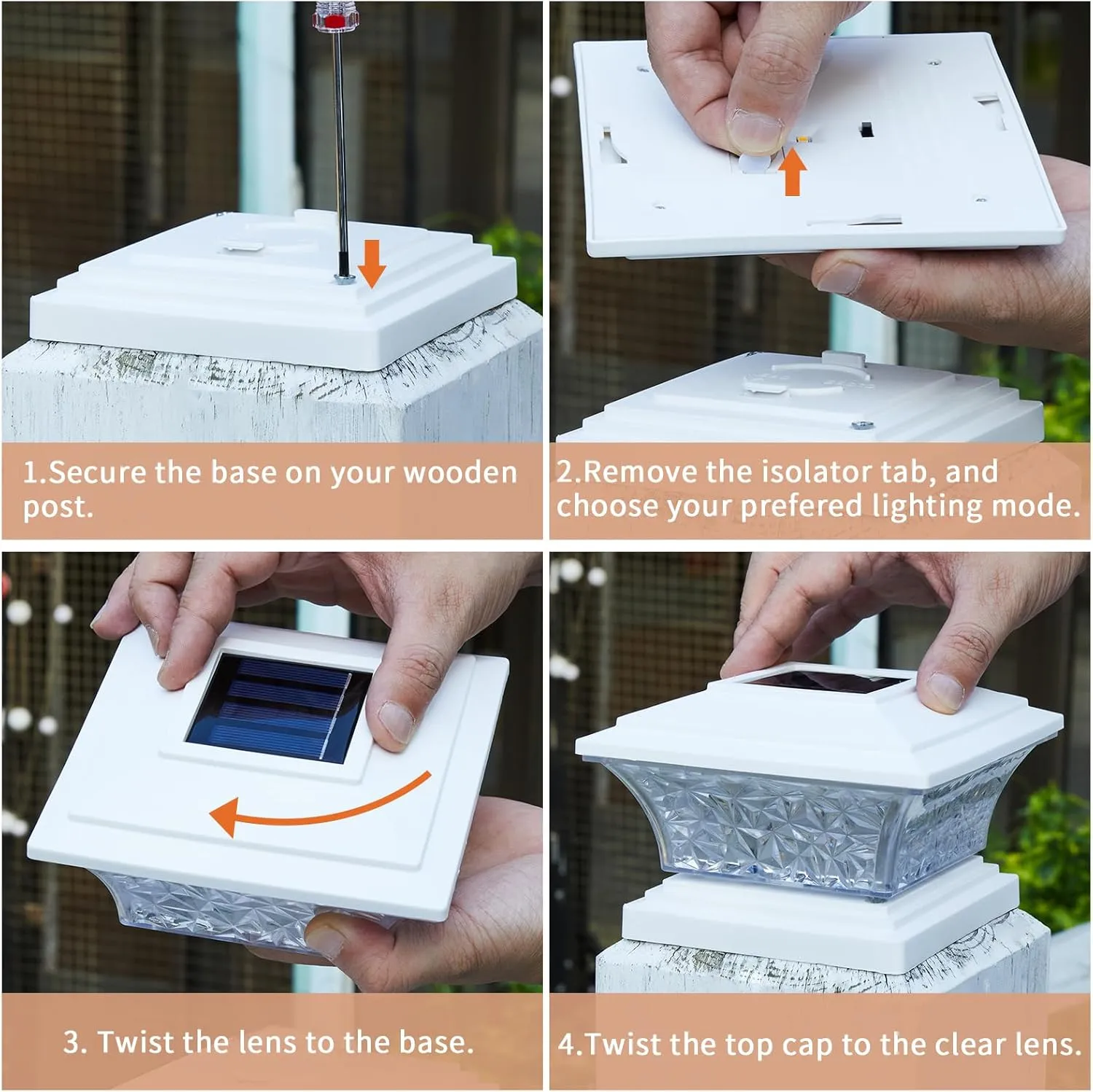 1.Secure the base on your wooden post.

2.Remove the isolator tab, and choose your prefered lighting mode.

3. Twist the lens to the base.

4.Twist the top cap to the clear lens.