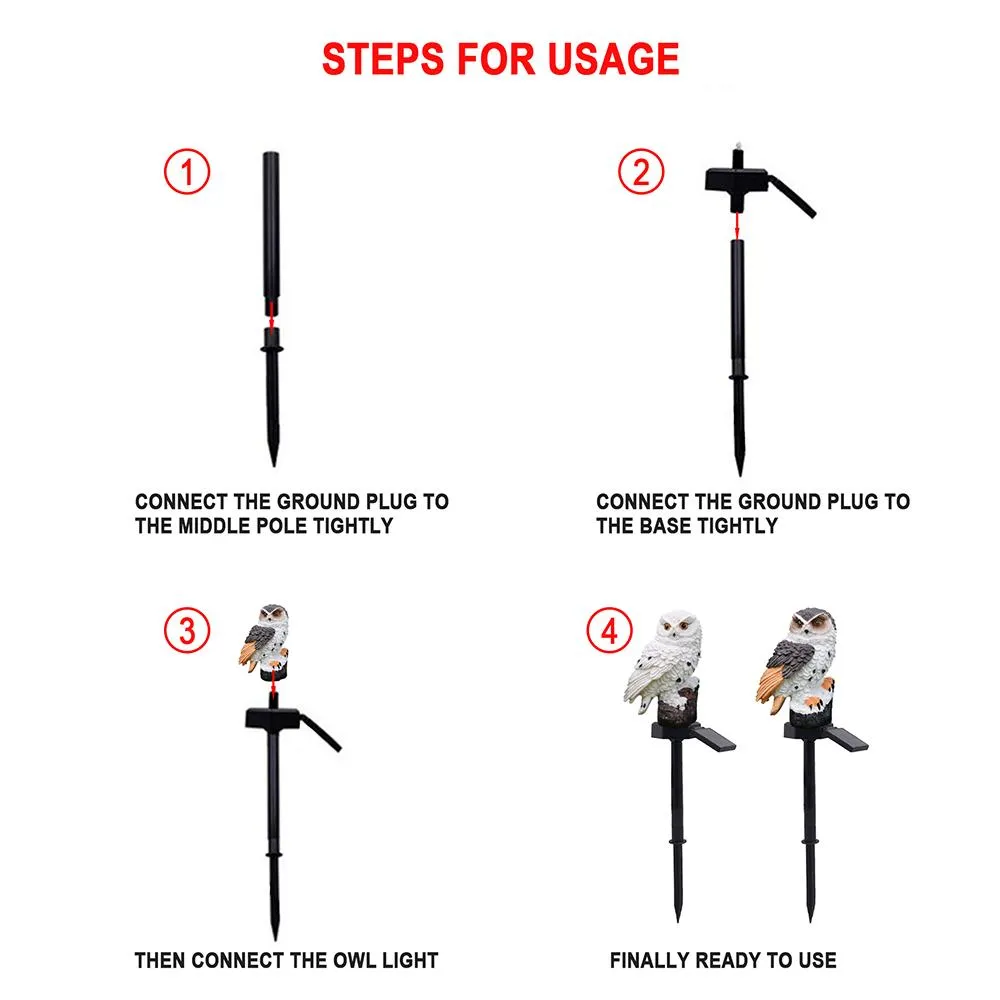 STEPS FOR USAGE

1

CONNECT THE GROUND PLUG TO THE MIDDLE POLE TIGHTLY

2

CONNECT THE GROUND PLUG TO THE BASE TIGHTLY

3

THEN CONNECT THE OWL LIGHT

4

FINALLY READY TO USE