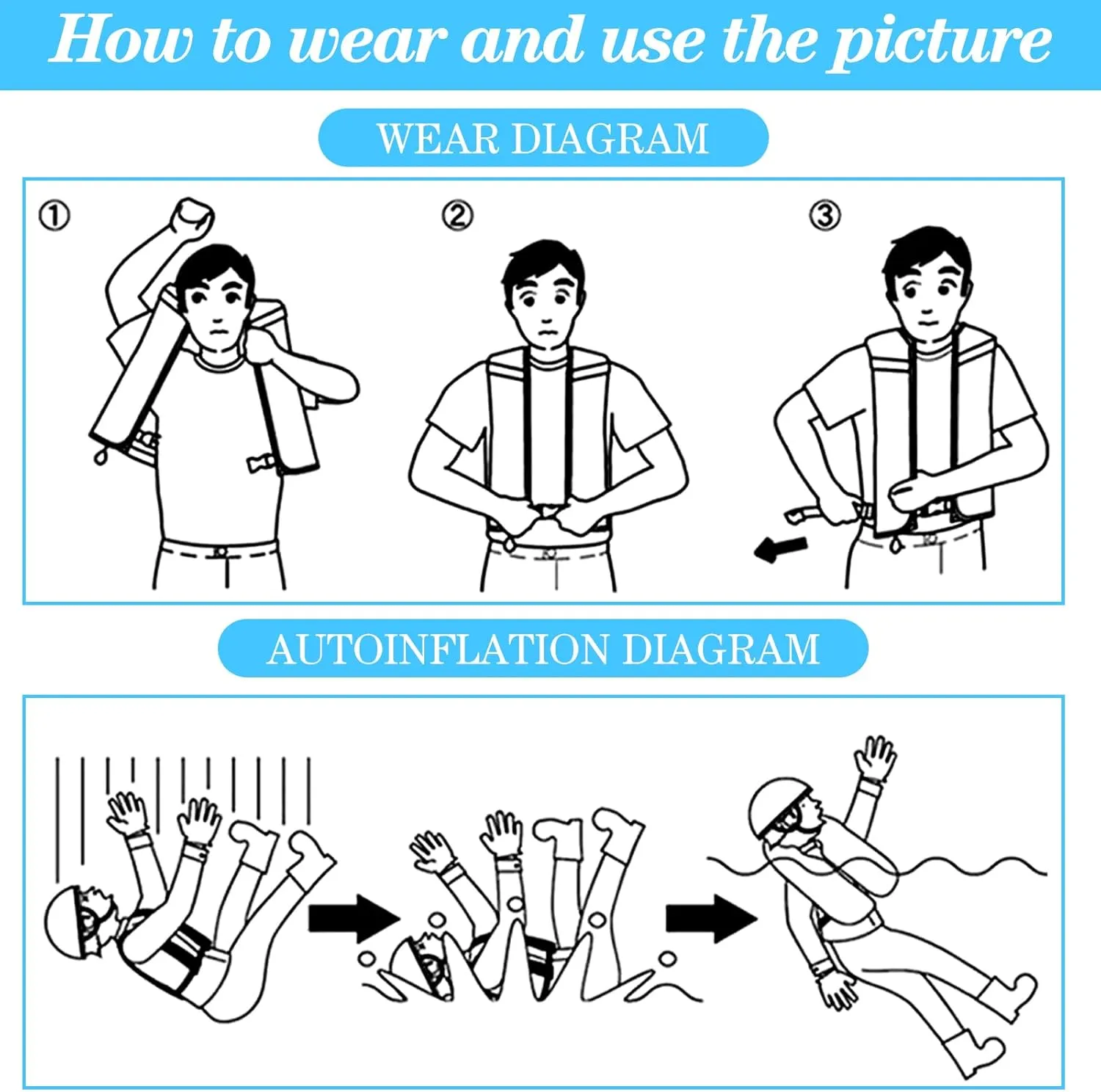 How to wear and use the picture

WEAR DIAGRAM

①

②

③

AUTOINFLATION DIAGRAM