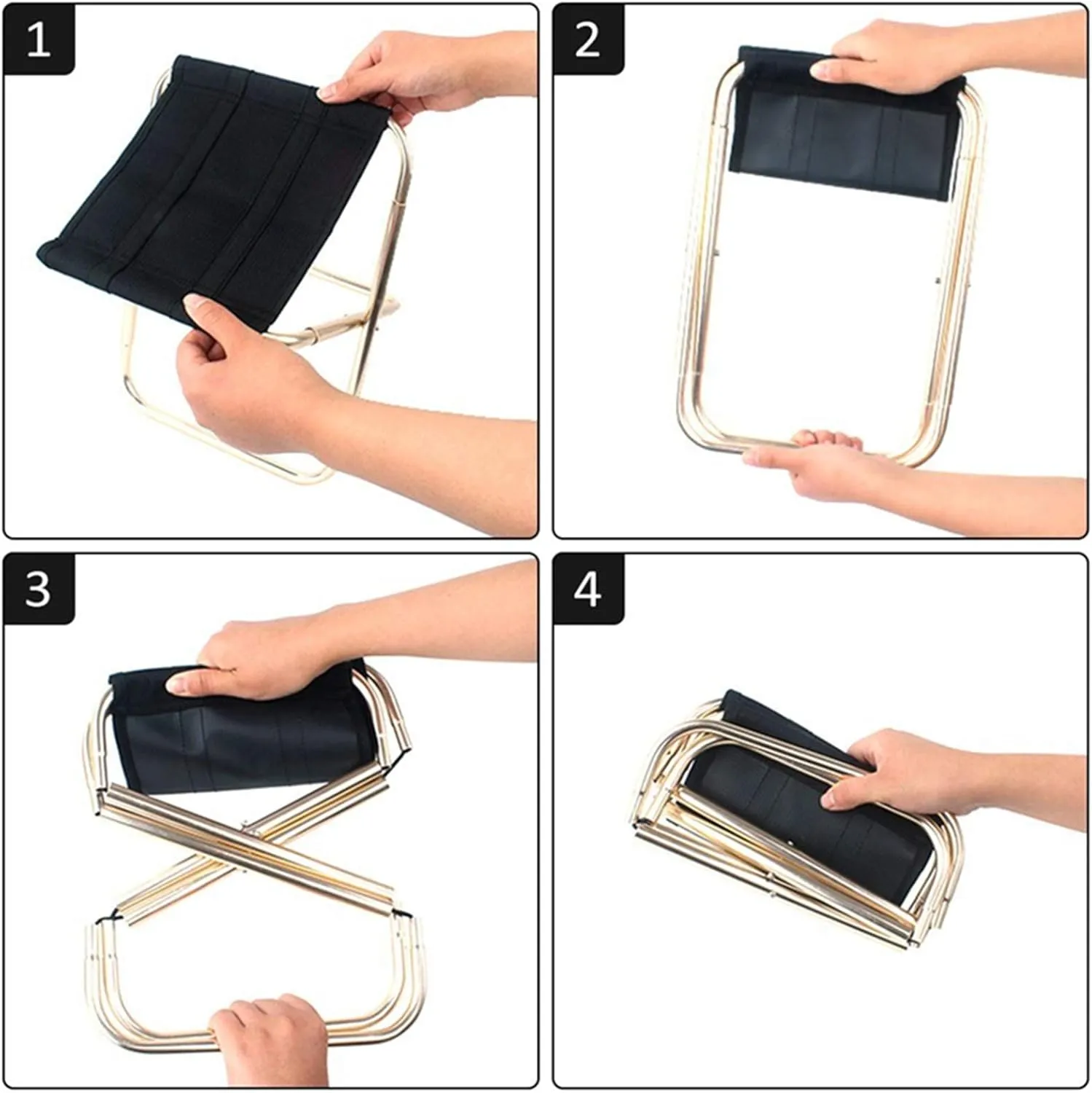 1

2

3

4