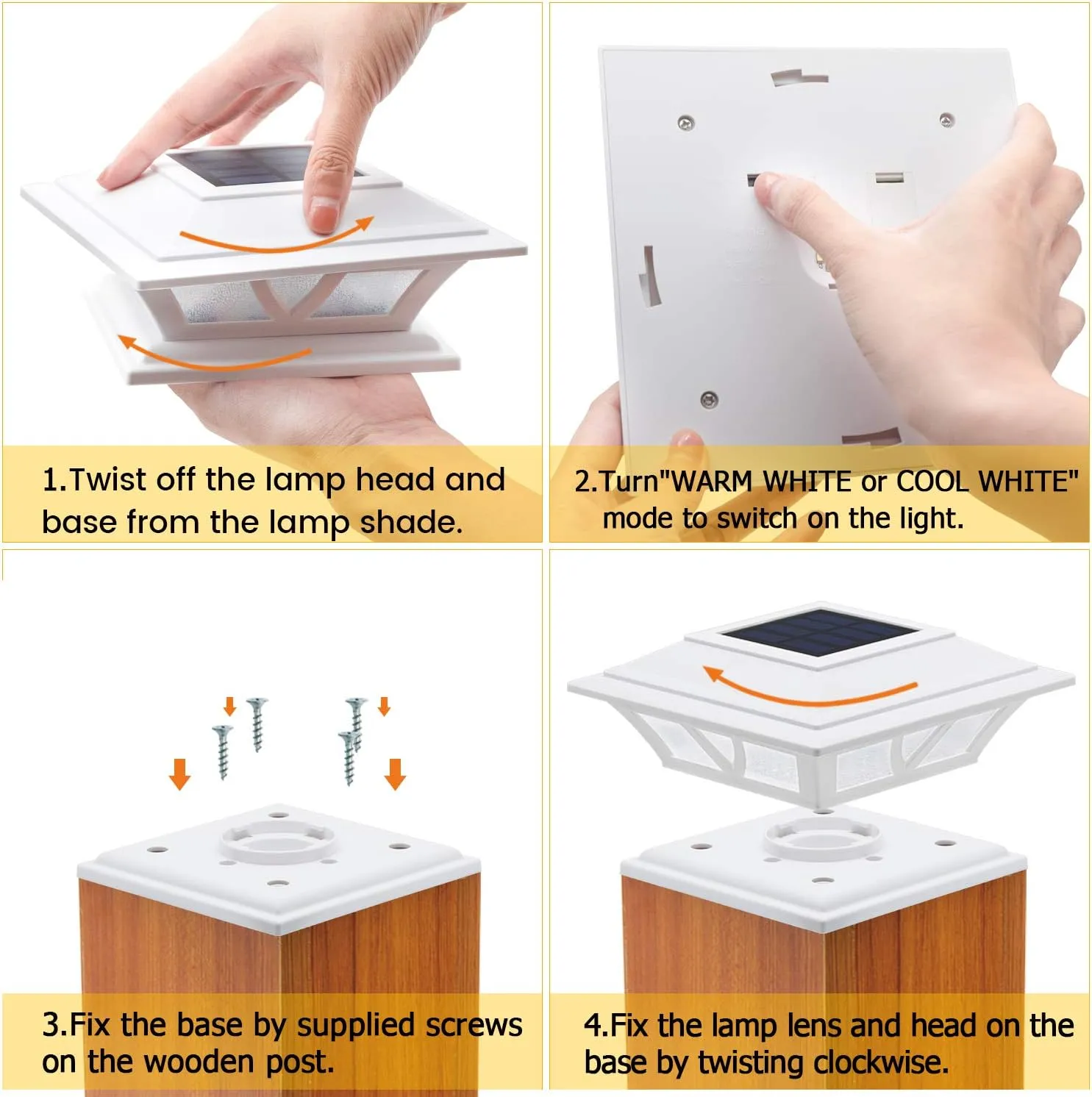 1.Twist off the lamp head and base from the lamp shade.

2.Turn"WARM WHITE or COOL WHITE" mode to switch on the light.

3.Fix the base by supplied screws on the wooden post.

4.Fix the lamp lens and head on the base by twisting clockwise.