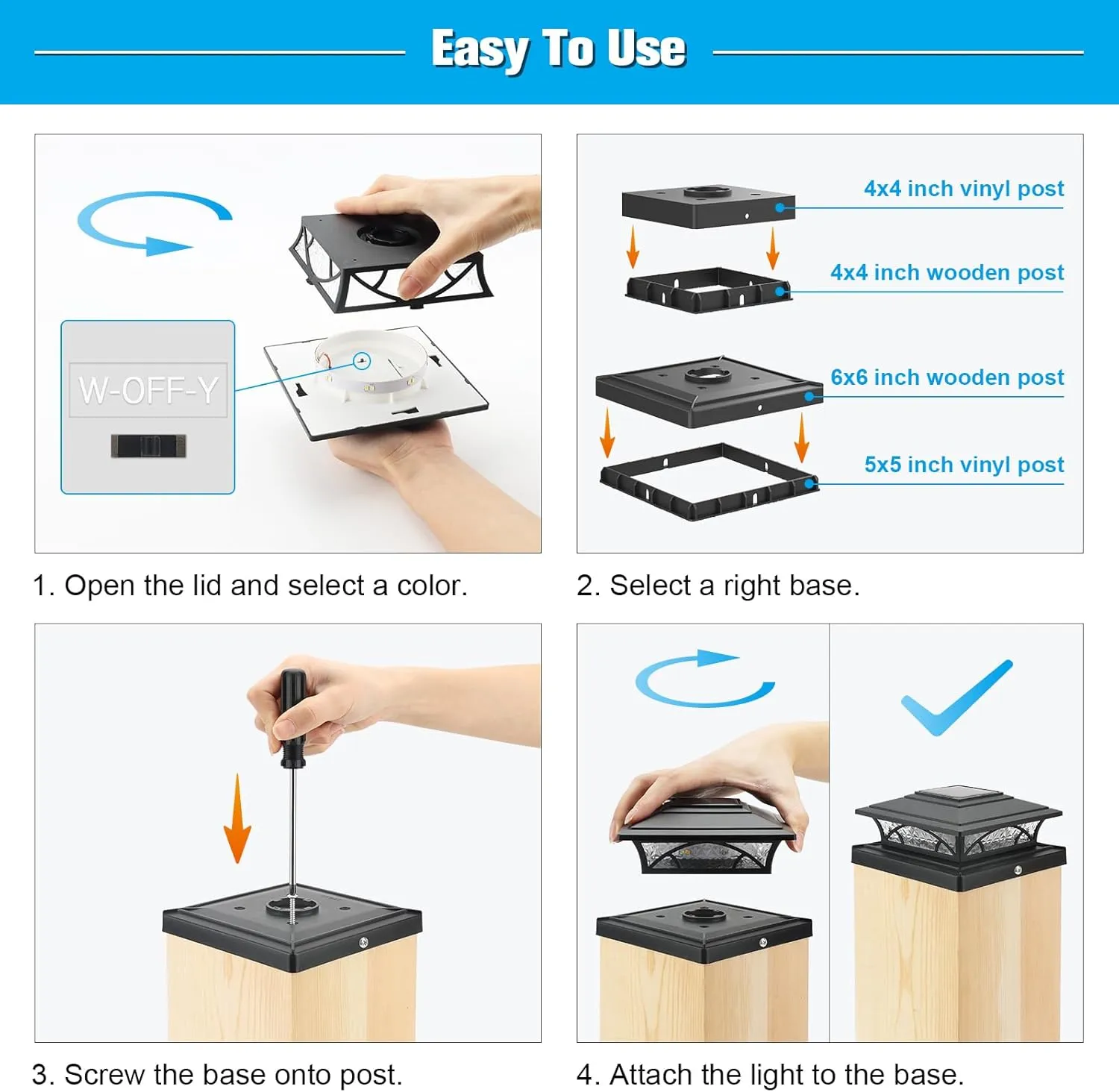 Easy To Use

W-OFF-Y

1. Open the lid and select a color.

4x4 inch vinyl post

4x4 inch wooden post

6x6 inch wooden post

5x5 inch vinyl post

2. Select a right base.

3. Screw the base onto post.

4. Attach the light to the base.