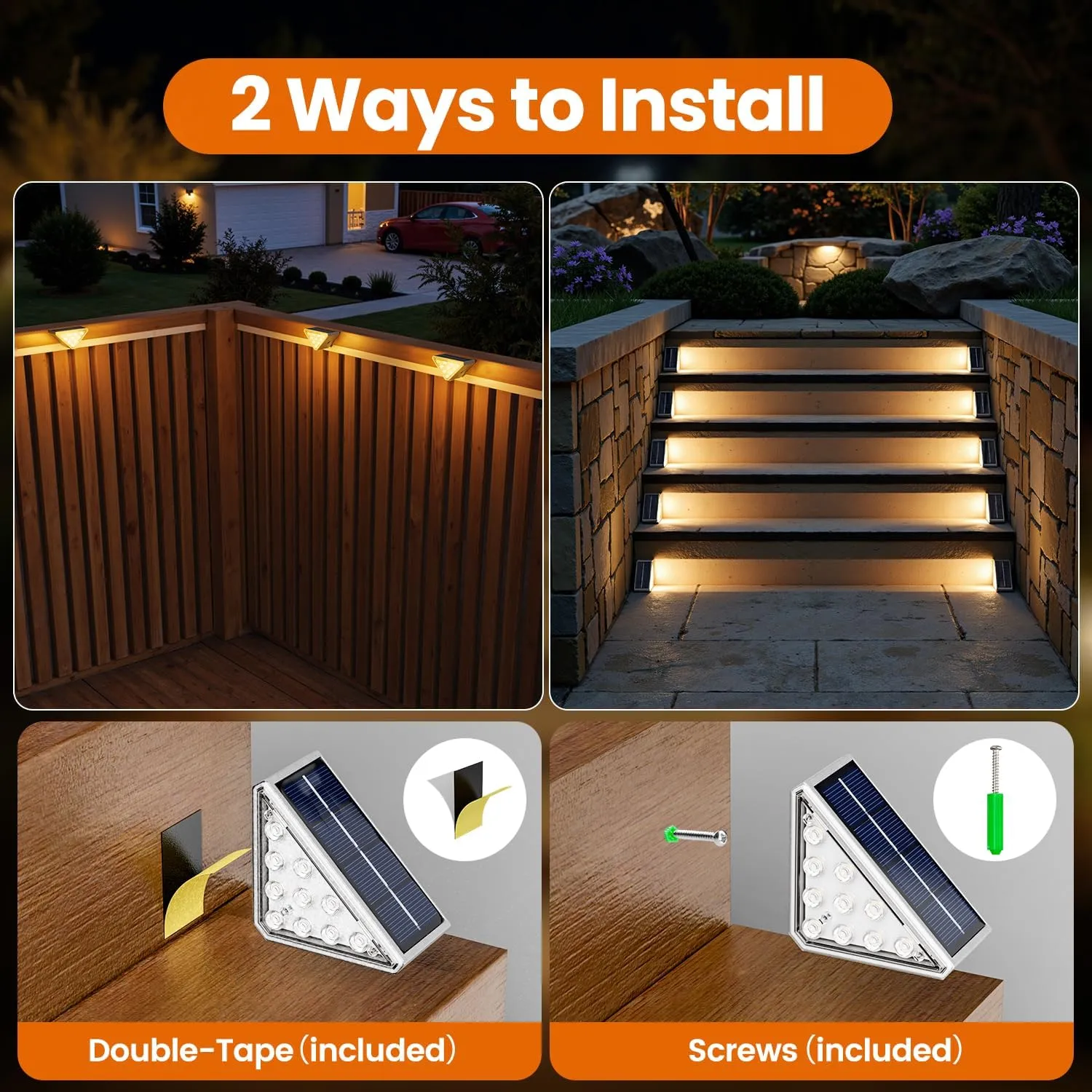 2 Ways to Install

Double-Tape (included)

Screws (included)