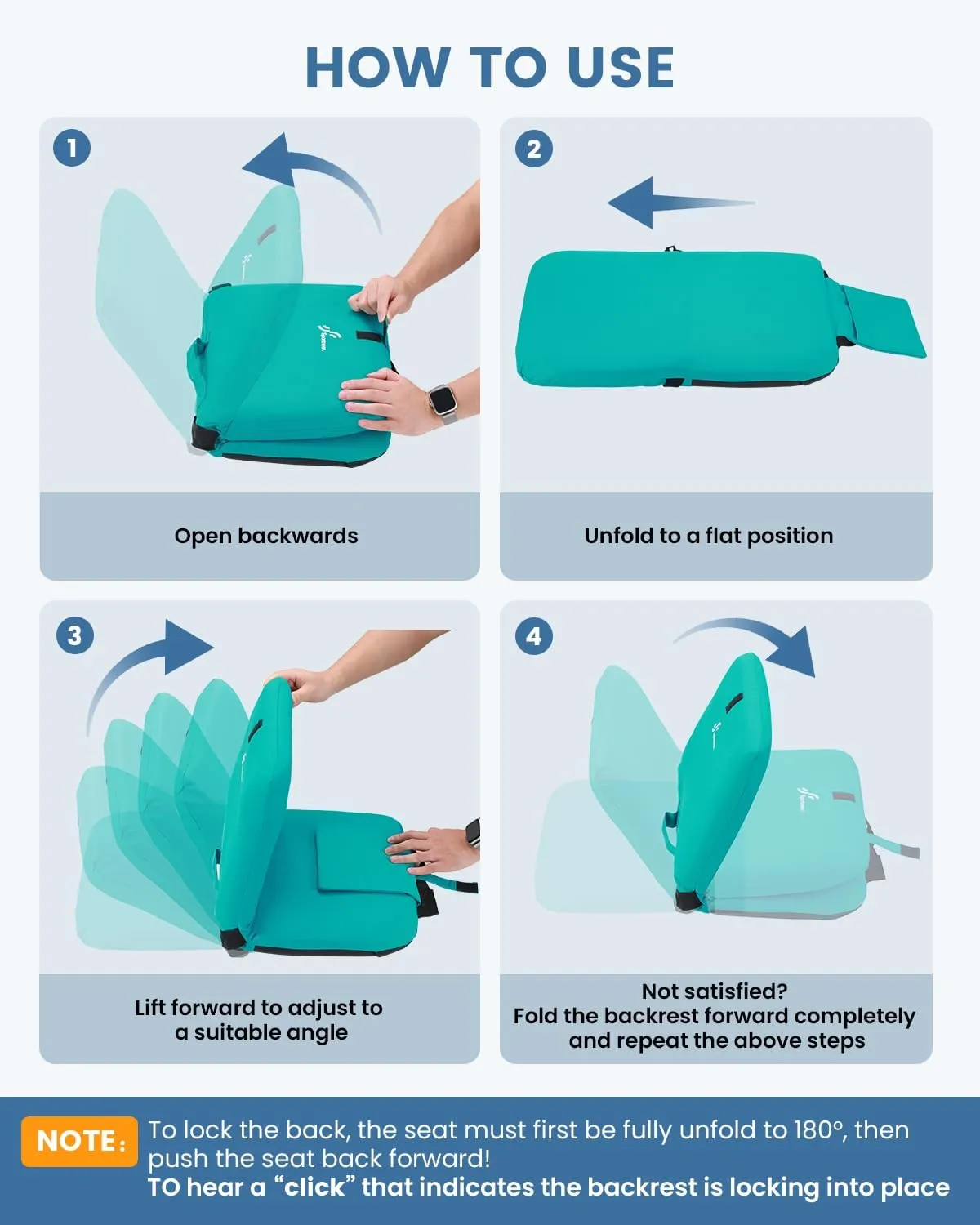 HOW TO USE

1

Open backwards

2

Unfold to a flat position

3

Lift forward to adjust to a suitable angle

4

Not satisfied?
Fold the backrest forward completely and repeat the above steps

NOTE: To lock the back, the seat must first be fully unfold to 180°, then push the seat back forward!
TO hear a “click” that indicates the backrest is locking into place